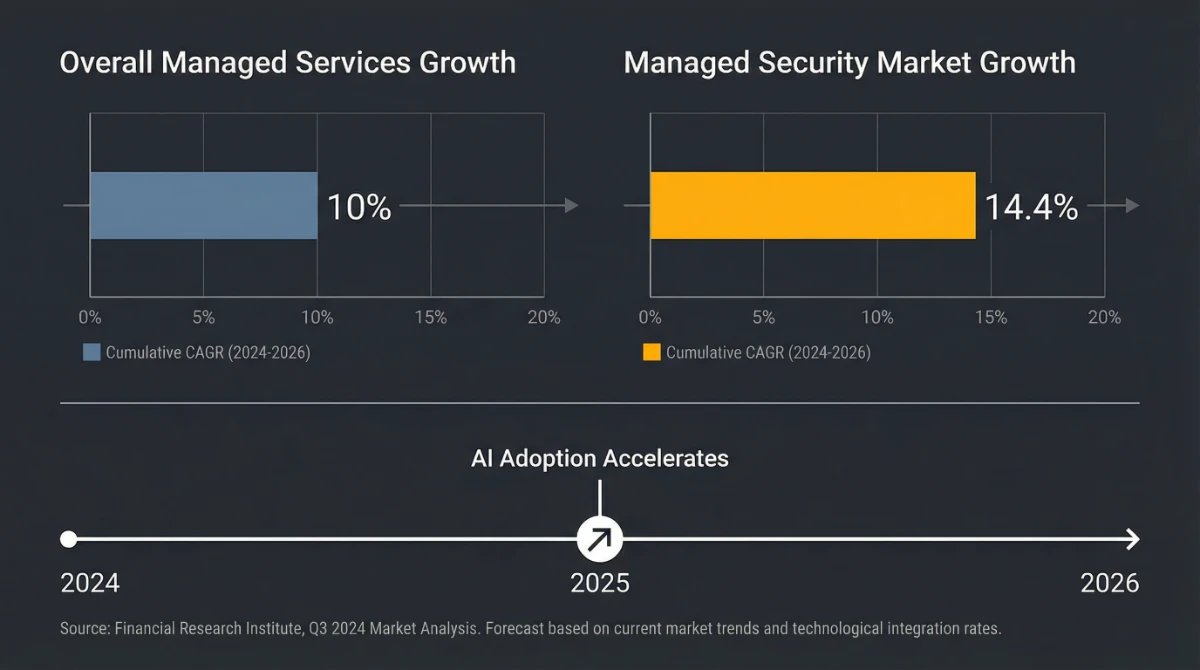 Overall Managed Services Growth

10%

0% 5% 10% 15% 20%

Cumulative CAGR (2024-2026)

Managed Security Market Growth

14.4%

0% 5% 10% 15% 20%

Cumulative CAGR (2024-2026)

AI Adoption Accelerates

2024 2025 2026

Source: Financial Research Institute, Q3 2024 Market Analysis. Forecast based on current market trends and technological integration rates.