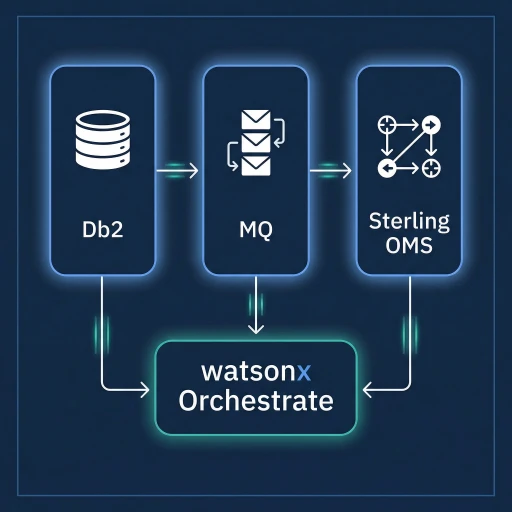 Db2

MQ

Sterling OMS

watsonx Orchestrate